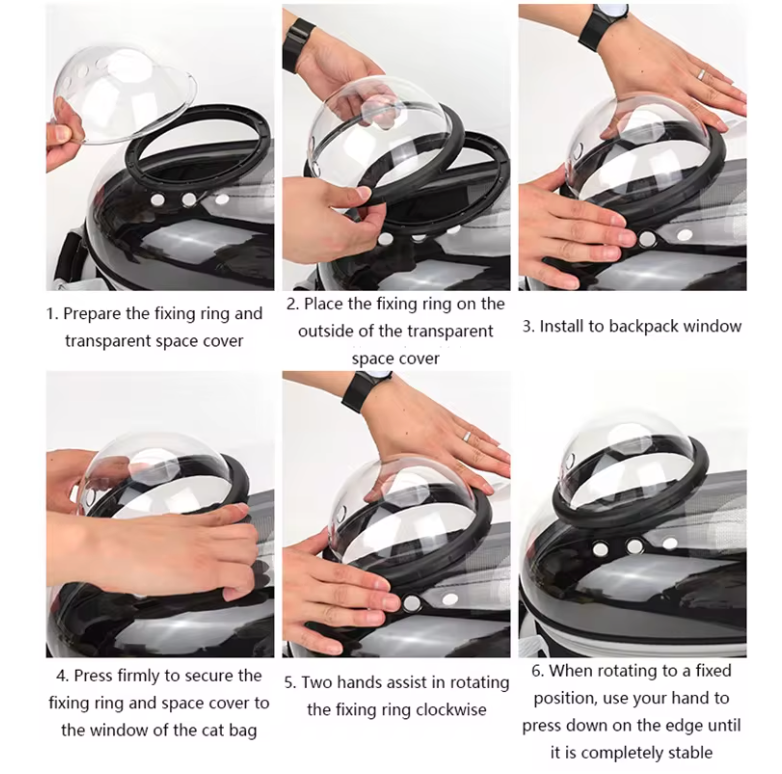 1. Prepare the fixing ring and transparent space cover

2. Place the fixing ring on the outside of the transparent space cover

3. Install to backpack window

4. Press firmly to secure the fixing ring and space cover to the window of the cat bag

5. Two hands assist in rotating the fixing ring clockwise

6. When rotating to a fixed position, use your hand to press down on the edge until it is completely stable